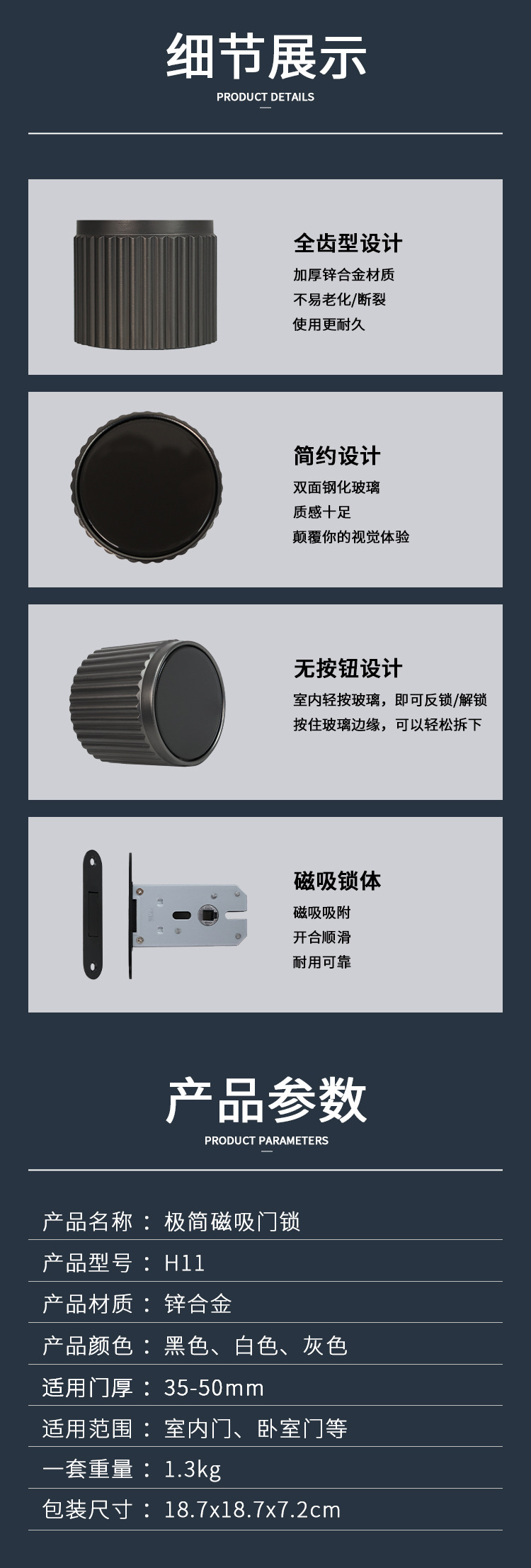 细节展示
PRODUCT DETAILS

全齿型设计
加厚锌合金材质
不易老化/断裂
使用更耐久

简约设计
双面钢化玻璃
质感十足
颠覆你的视觉体验

无按钮设计
室内轻按玻璃，即可反锁/解锁
按住玻璃边缘，可以轻松拆下

磁吸锁体
磁吸吸附
开合顺滑
耐用可靠

产品参数
PRODUCT PARAMETERS

产品名称：极简磁吸门锁
产品型号：H11
产品材质：锌合金
产品颜色：黑色、白色、灰色
适用门厚：35-50mm
适用范围：室内门、卧室门等
一套重量：1.3kg
包装尺寸：18.7x18.7x7.2cm